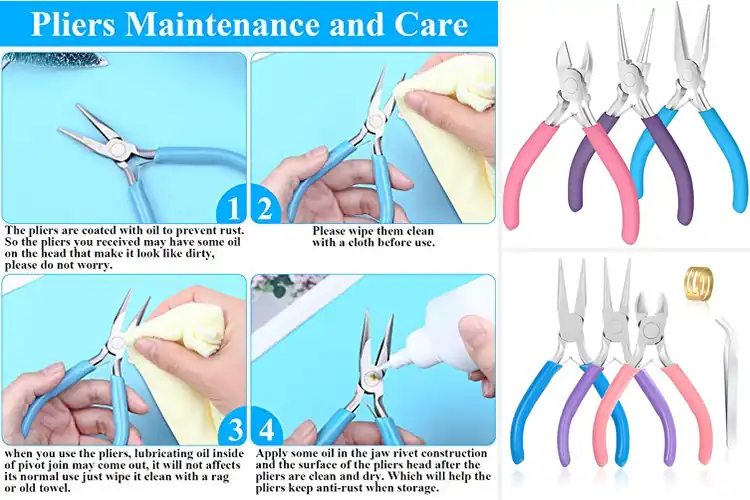 Pliers Maintenance and Care

1

The pliers are coated with oil to prevent rust. So the pliers you received may have some oil on the head that make it look like dirty, please do not worry.

2

Please wipe them clean with a cloth before use.

3

when you use the pliers, lubricating oil inside of pivot join may come out, it will not affects its normal use just wipe it clean with a rag or old towel.

4

Apply some oil in the jaw rivet construction and the surface of the pliers head after the pliers are clean and dry. Which will help the pliers keep anti-rust when storage.