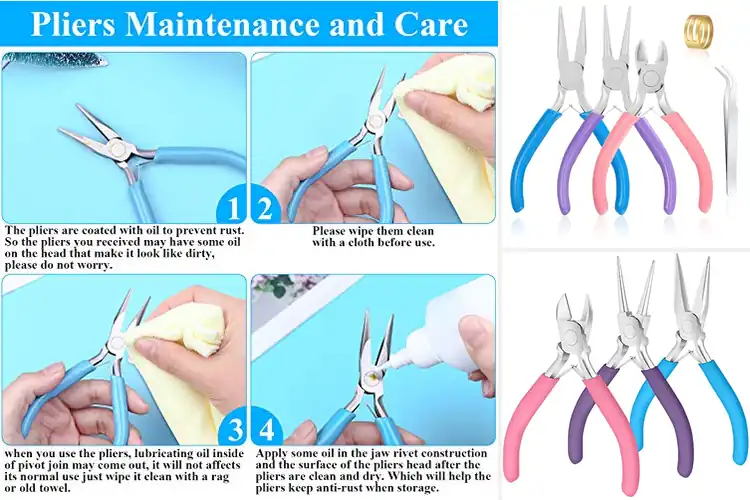 Pliers Maintenance and Care

1

The pliers are coated with oil to prevent rust. So the pliers you received may have some oil on the head that make it look like dirty, please do not worry.

2

Please wipe them clean with a cloth before use.

3

when you use the pliers, lubricating oil inside of pivot join may come out, it will not affects its normal use just wipe it clean with a rag or old towel.

4

Apply some oil in the jaw rivet construction and the surface of the pliers head after the pliers are clean and dry. Which will help the pliers keep anti-rust when storage.